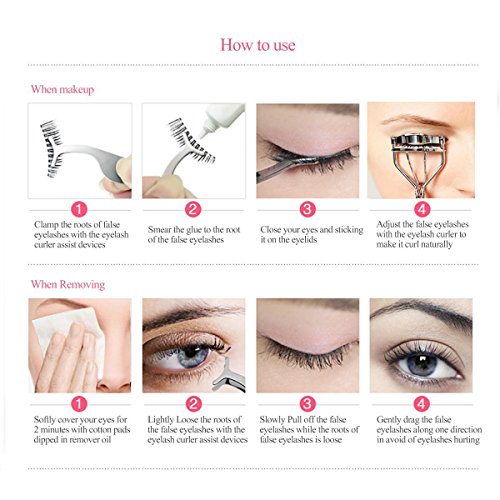 How to use

When makeup

1
Clamp the roots of false eyelashes with the eyelash curler assist devices

2
Smear the glue to the root of the false eyelashes

3
Close your eyes and sticking it on the eyelids

4
Adjust the false eyelashes with the eyelash curler to make it curl naturally

When Removing

1
Softly cover your eyes for 2 minutes with cotton pads dipped in remover oil

2
Lightly Loose the roots of the false eyelashes with the eyelash curler assist devices

3
Slowly Pull off the false eyelashes while the roots of false eyelashes is loose

4
Gently drag the false eyelashes along one direction in avoid of eyelashes hurting