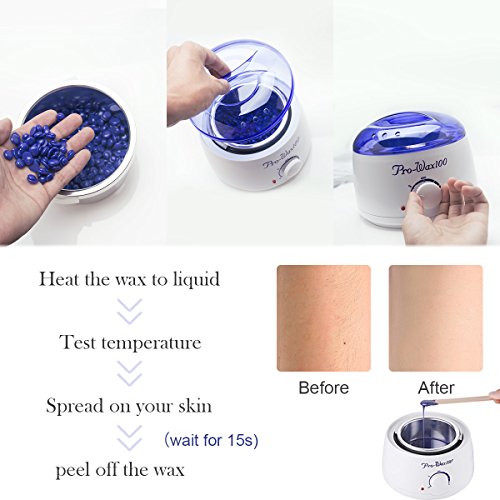 Pro-Wax100

Pro-Wax100

Heat the wax to liquid

Test temperature

Spread on your skin

(wait for 15s)

peel off the wax

Before

After

Pro-Wax100