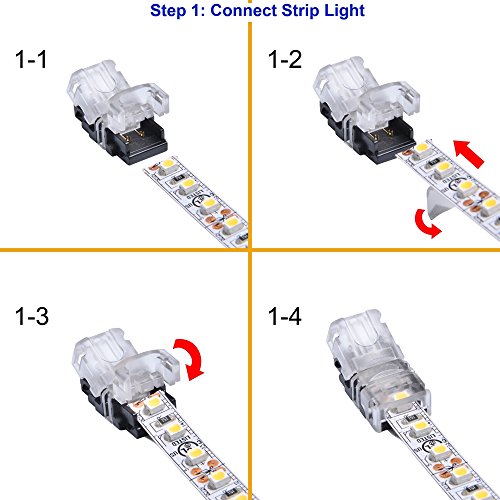 Step 1: Connect Strip Light

1-1

1-2

1-3

1-4