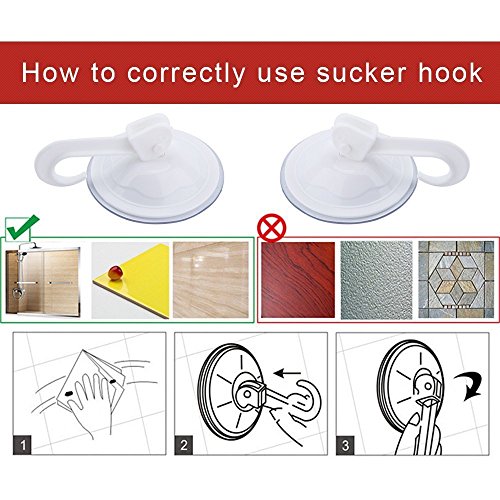 How to correctly use sucker hook

1

2

3