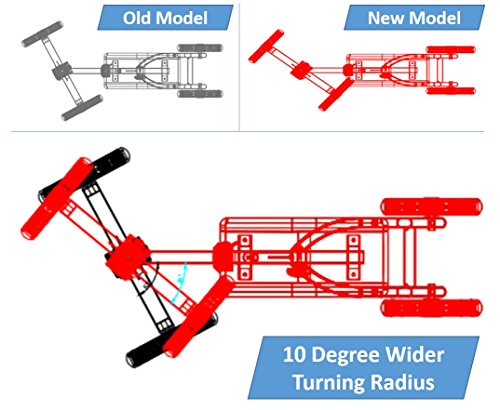 Old Model

New Model

10 Degree Wider Turning Radius