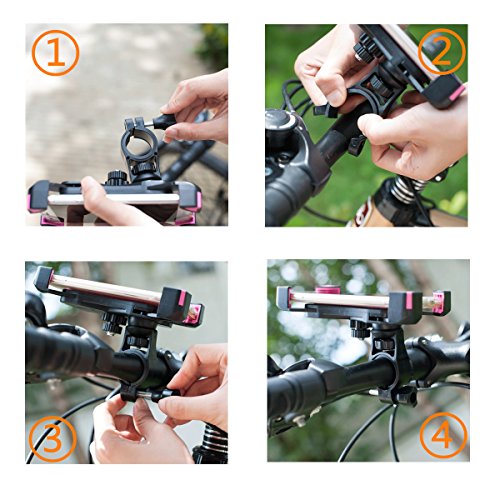 ①
②
③
④