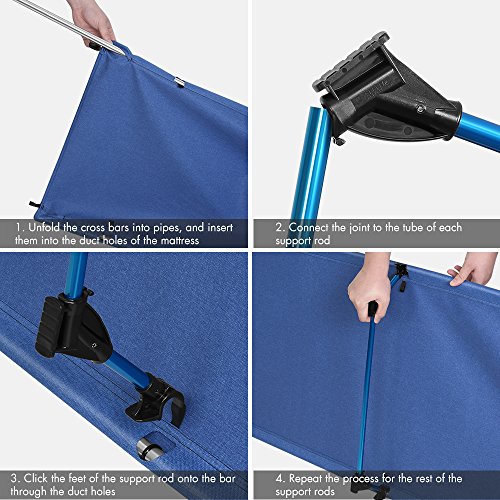 1. Unfold the cross bars into pipes, and insert them into the duct holes of the mattress

2. Connect the joint to the tube of each support rod

3. Click the feet of the support rod onto the bar through the duct holes

4. Repeat the process for the rest of the support rods