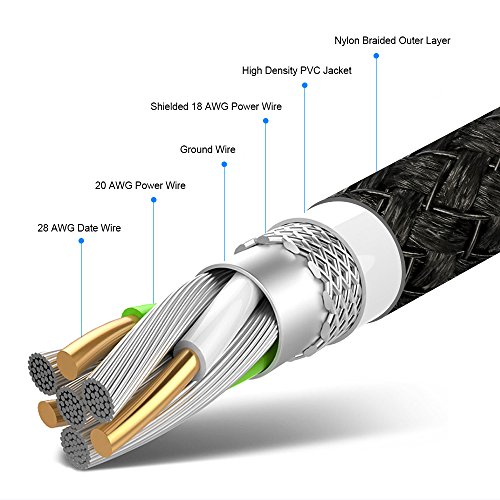 Nylon Braided Outer Layer

High Density PVC Jacket

Shielded 18 AWG Power Wire

Ground Wire

20 AWG Power Wire

28 AWG Date Wire