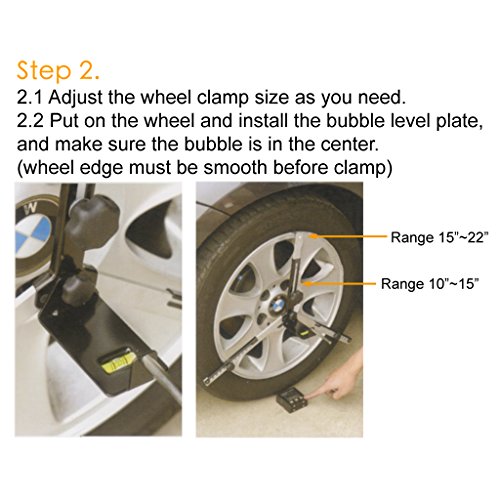 Step 2.
2.1 Adjust the wheel clamp size as you need.
2.2 Put on the wheel and install the bubble level plate, and make sure the bubble is in the center.
(wheel edge must be smooth before clamp)

W

Range 15"~22"
Range 10"~15"