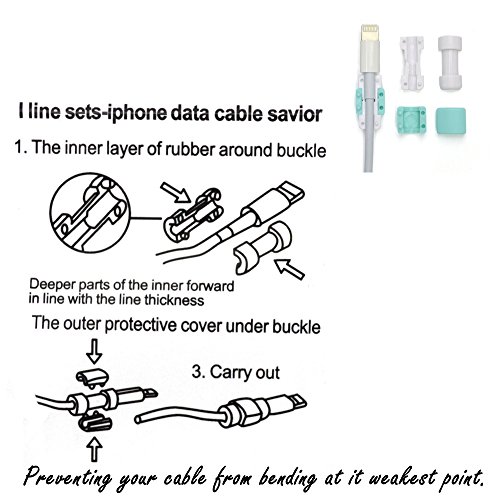 I line sets-iphone data cable savior

1. The inner layer of rubber around buckle

Deeper parts of the inner forward in line with the line thickness

The outer protective cover under buckle

3. Carry out

Preventing your cable from bending at it weakest point.