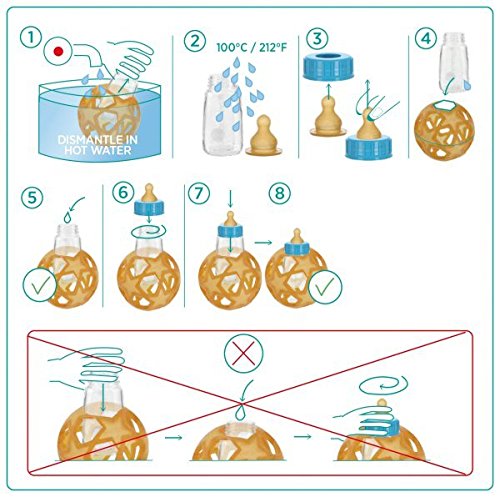 1

DISMANTLE IN HOT WATER

2

100°C / 212°F

3

4

5

6

7

8