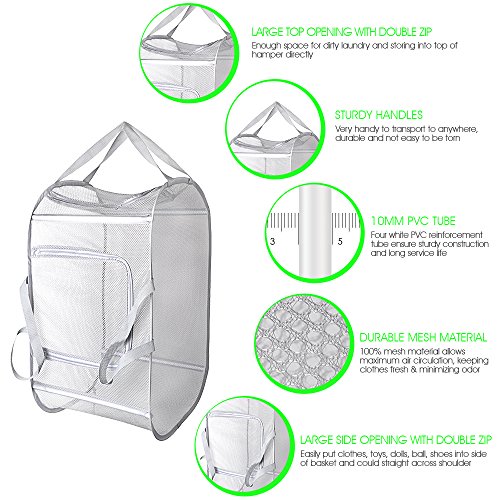 LARGE TOP OPENING WITH DOUBLE ZIP
Enough space for dirty laundry and storing into top of hamper directly

STURDY HANDLES
Very handy to transport to anywhere, durable and not easy to be torn

3 5

10MM PVC TUBE
Four white PVC reinforcement tube ensure sturdy construction and long service life

DURABLE MESH MATERIAL
100% mesh material allows maximum air circulation, keeping clothes fresh & minimizing odor

LARGE SIDE OPENING WITH DOUBLE ZIP
Easily put clothes, toys, dolls, ball, shoes into side of basket and could straight across shoulder