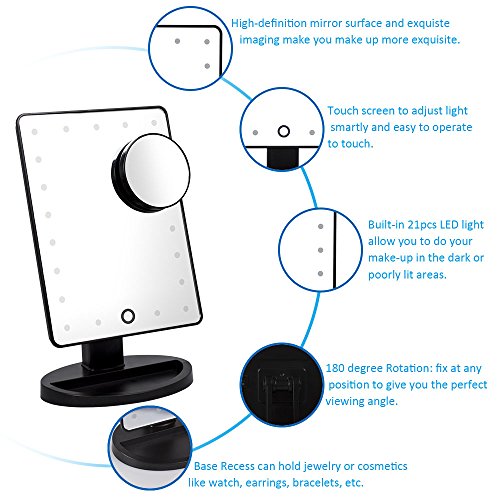 High-definition mirror surface and exquiste imaging make you make up more exquisite.

Touch screen to adjust light smartly and easy to operate to touch.

Built-in 21pcs LED light allow you to do your make-up in the dark or poorly lit areas.

180 degree Rotation: fix at any position to give you the perfect viewing angle.

Base Recess can hold jewelry or cosmetics like watch, earrings, bracelets, etc.