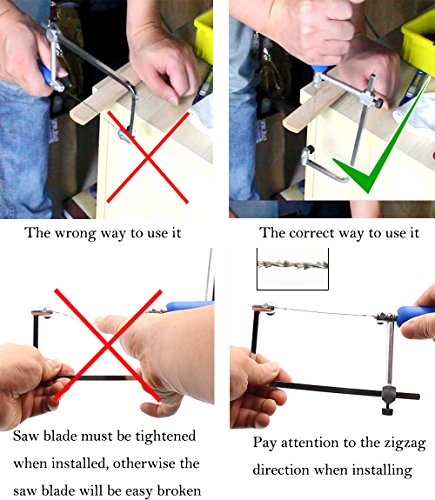 The wrong way to use it

The correct way to use it

Saw blade must be tightened when installed, otherwise the saw blade will be easy broken

Pay attention to the zigzag direction when installing