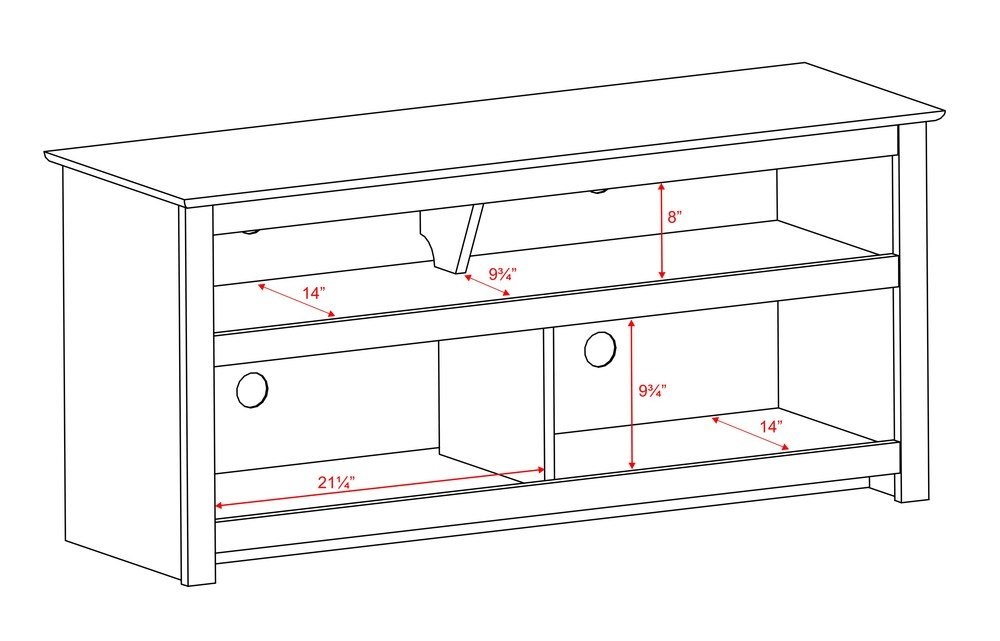 8”
14”
9¾”
9¾”
14”
21¼”