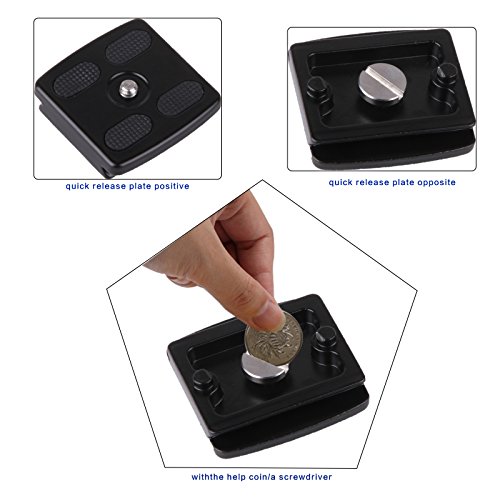 quick release plate positive

quick release plate opposite

withthe help coin/a screwdriver