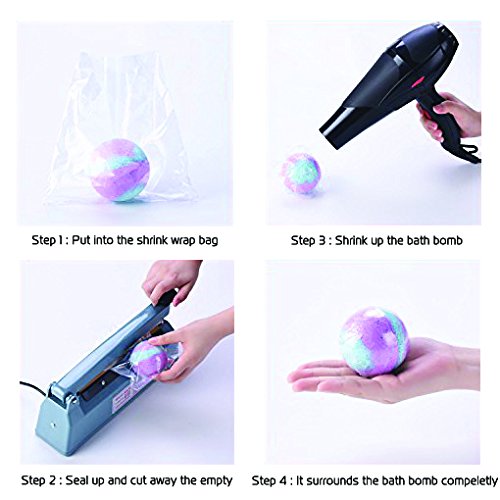 Step 1 : Put into the shrink wrap bag

Step 3 : Shrink up the bath bomb

Step 2 : Seal up and cut away the empty

Step 4 : It surrounds the bath bomb compeletly