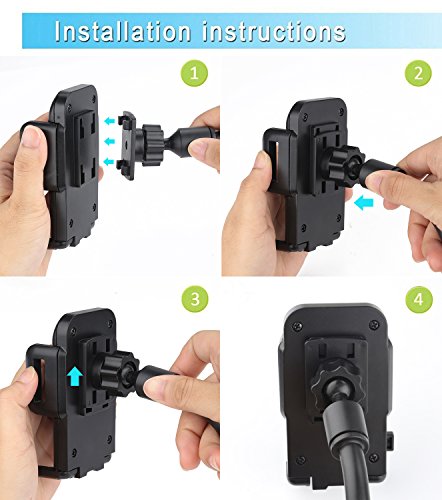 Installation instructions

1

2

3

4