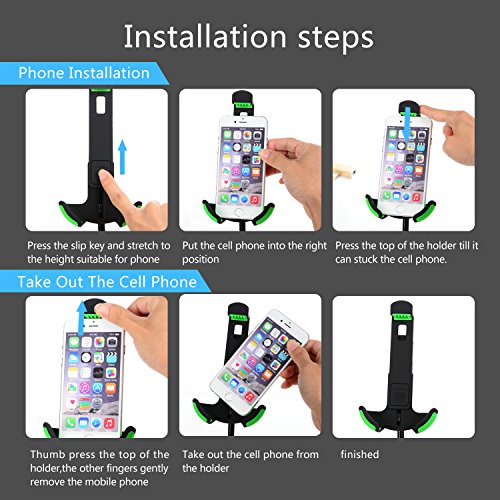 Installation steps

Phone Installation

Press the slip key and stretch to the height suitable for phone

Put the cell phone into the right position

Press the top of the holder till it can stuck the cell phone.

Take Out The Cell Phone

Thumb press the top of the holder,the other fingers gently remove the mobile phone

Take out the cell phone from the holder

finished