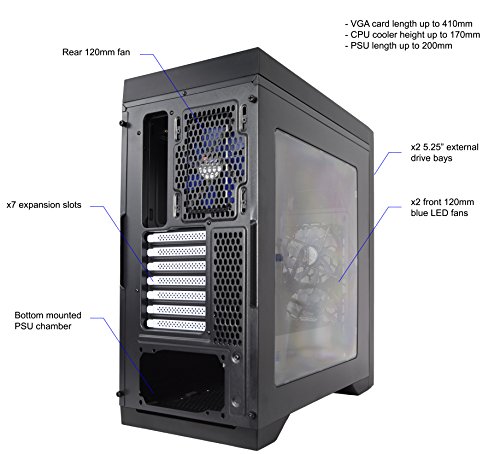 - VGA card length up to 410mm
- CPU cooler height up to 170mm
- PSU length up to 200mm

Rear 120mm fan

x2 5.25" external drive bays

x7 expansion slots

x2 front 120mm blue LED fans

Bottom mounted PSU chamber