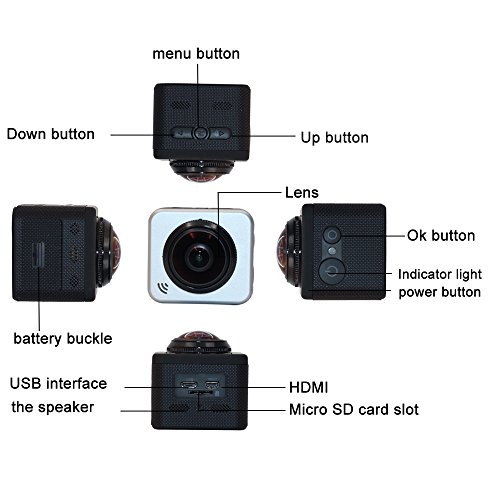 menu button

Down button

Up button

Lens

Ok button

Indicator light

power button

battery buckle

USB interface

the speaker

HDMI

Micro SD card slot