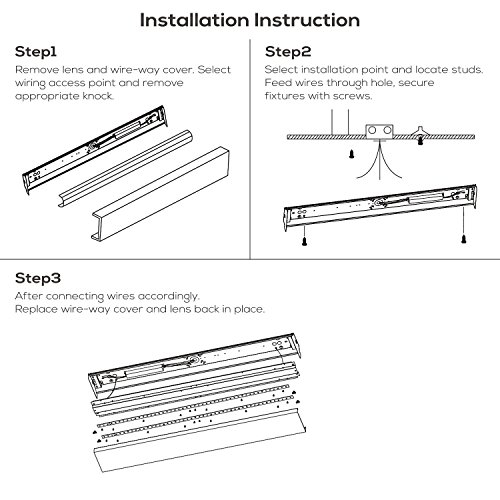 Installation Instruction

Step1
Remove lens and wire-way cover. Select wiring access point and remove appropriate knock.

Step2
Select installation point and locate studs. Feed wires through hole, secure fixtures with screws.

Step3
After connecting wires accordingly. Replace wire-way cover and lens back in place.