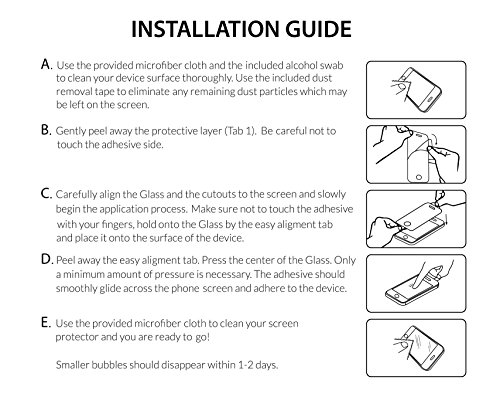 INSTALLATION GUIDE

A. Use the provided microfiber cloth and the included alcohol swab to clean your device surface thoroughly. Use the included dust removal tape to eliminate any remaining dust particles which may be left on the screen.

B. Gently peel away the protective layer (Tab 1). Be careful not to touch the adhesive side.

C. Carefully align the Glass and the cutouts to the screen and slowly begin the application process. Make sure not to touch the adhesive with your fingers, hold onto the Glass by the easy aligment tab and place it onto the surface of the device.

D. Peel away the easy aligment tab. Press the center of the Glass. Only a minimum amount of pressure is necessary. The adhesive should smoothly glide across the phone screen and adhere to the device.

E. Use the provided microfiber cloth to clean your screen protector and you are ready to go!

Smaller bubbles should disappear within 1-2 days.