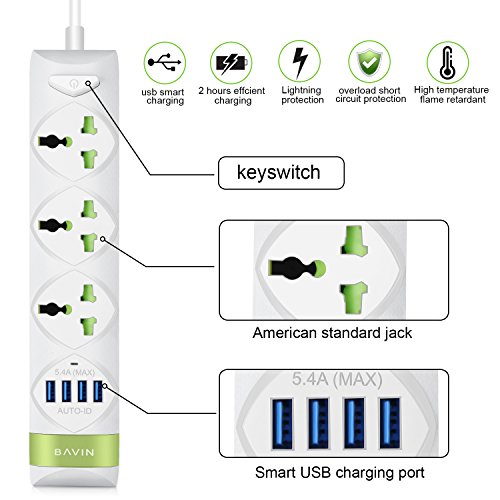 usb smart charging

2 hours effcient charging

Lightning protection

overload short circuit protection

High temperature flame retardant

keyswitch

American standard jack

5.4A (MAX)

AUTO-ID

BAVIN

5.4A (MAX)

Smart USB charging port