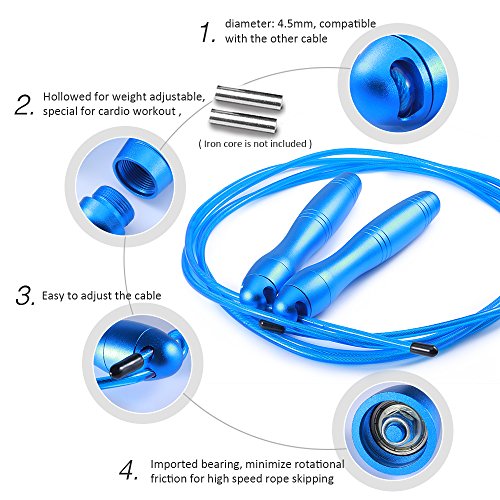 1. diameter: 4.5mm, compatible with the other cable

2. Hollowed for weight adjustable, special for cardio workout ,

( Iron core is not included )

3. Easy to adjust the cable

4. Imported bearing, minimize rotational friction for high speed rope skipping