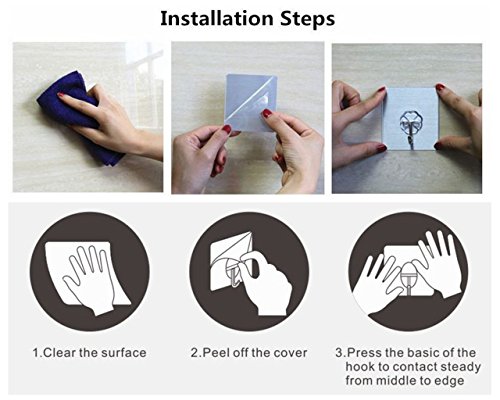 Installation Steps

1.Clear the surface

2.Peel off the cover

3.Press the basic of the hook to contact steady from middle to edge