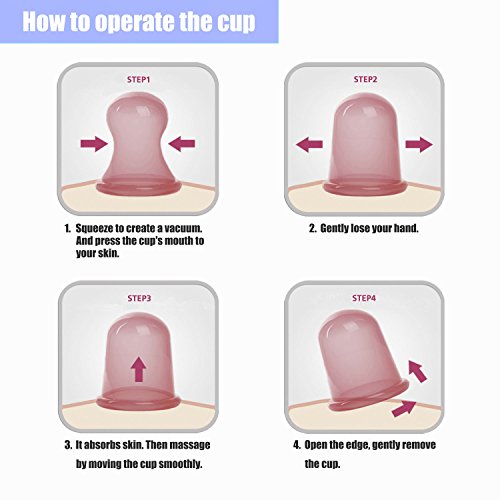 How to operate the cup

STEP1

1. Squeeze to create a vacuum. And press the cup's mouth to your skin.

STEP2

2. Gently lose your hand.

STEP3

3. It absorbs skin. Then massage by moving the cup smoothly.

STEP4

4. Open the edge, gently remove the cup.