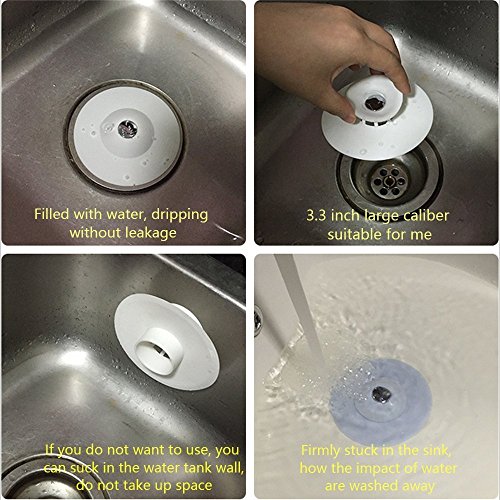 Filled with water, dripping without leakage

3.3 inch large caliber suitable for me

If you do not want to use, you can suck in the water tank wall, do not take up space

Firmly stuck in the sink, how the impact of water are washed away