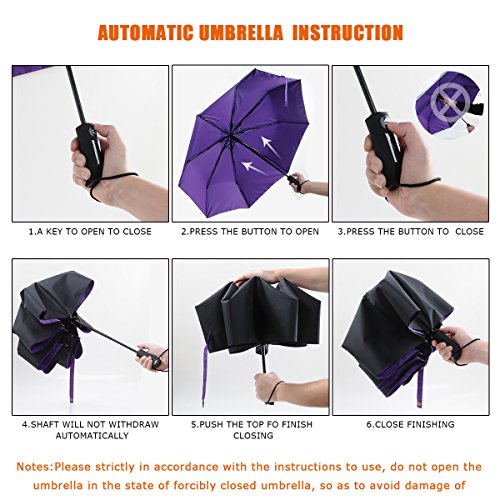 AUTOMATIC UMBRELLA INSTRUCTION

1.A KEY TO OPEN TO CLOSE

2.PRESS THE BUTTON TO OPEN

3.PRESS THE BUTTON TO CLOSE

4.SHAFT WILL NOT WITHDRAW AUTOMATICALLY

5.PUSH THE TOP FO FINISH CLOSING

6.CLOSE FINISHING

Notes:Please strictly in accordance with the instructions to use, do not open the umbrella in the state of forcibly closed umbrella, so as to avoid damage of