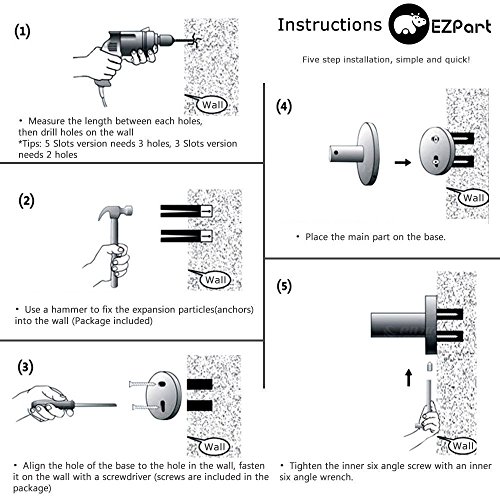 Instructions EZPart

Five step installation, simple and quick!

(1)

Wall

• Measure the length between each holes, then drill holes on the wall
*Tips: 5 Slots version needs 3 holes, 3 Slots version needs 2 holes

(2)

Wall

• Use a hammer to fix the expansion particles(anchors) into the wall (Package included)

(3)

Wall

• Align the hole of the base to the hole in the wall, fasten it on the wall with a screwdriver (screws are included in the package)

(4)

Wall

• Place the main part on the base.

(5)

Wall

• Tighten the inner six angle screw with an inner six angle wrench.