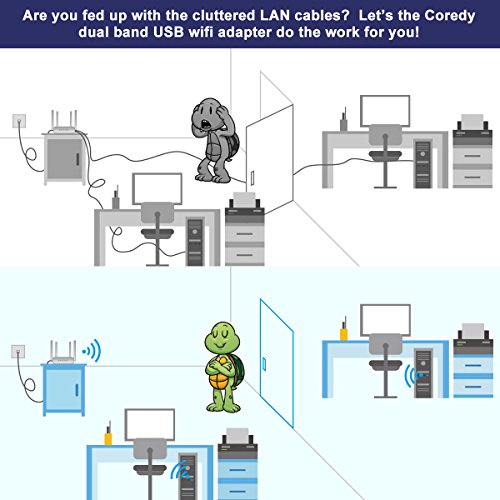 Are you fed up with the cluttered LAN cables?  Let's the Coredy dual band USB wifi adapter do the work for you!