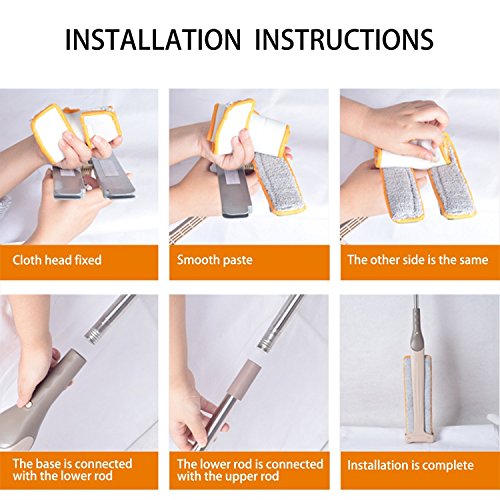 INSTALLATION INSTRUCTIONS

Cloth head fixed

Smooth paste

The other side is the same

The base is connected with the lower rod

The lower rod is connected with the upper rod

Installation is complete