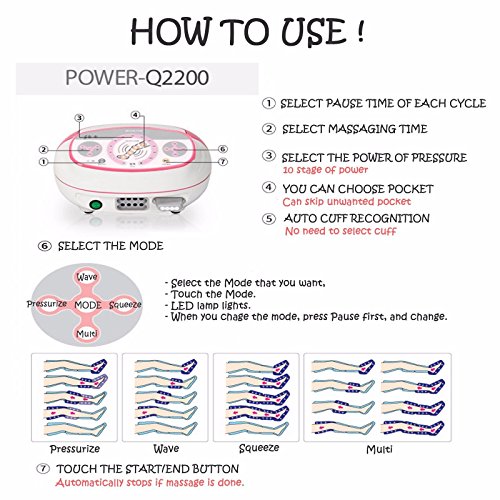 HOW TO USE !

POWER-Q2200

③ ④ ② ⑥ ① ⑦

① SELECT PAUSE TIME OF EACH CYCLE

② SELECT MASSAGING TIME

③ SELECT THE POWER OF PRESSURE
10 stage of power

④ YOU CAN CHOOSE POCKET
Can skip unwanted pocket

⑤ AUTO CUFF RECOGNITION
No need to select cuff

⑥ SELECT THE MODE

Wave
Pressurize MODE Squeeze
Multi

- Select the Mode that you want,
- Touch the Mode.
- LED lamp lights.
- When you chage the mode, press Pause first, and change.

Pressurize
Wave
Squeeze
Multi

⑦ TOUCH THE START/END BUTTON
Automatically stops if massage is done.