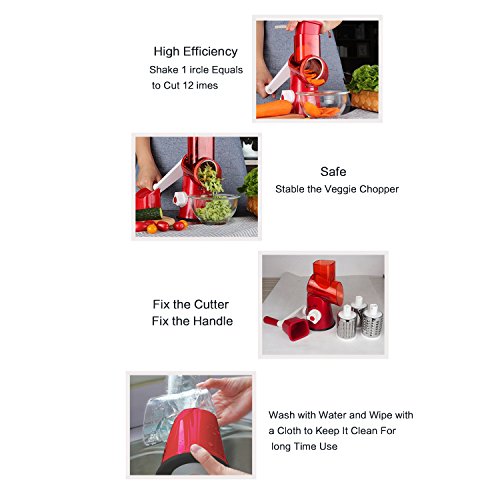 High Efficiency
Shake 1 ircle Equals to Cut 12 imes

Safe
Stable the Veggie Chopper

Fix the Cutter
Fix the Handle

Wash with Water and Wipe with a Cloth to Keep It Clean For long Time Use