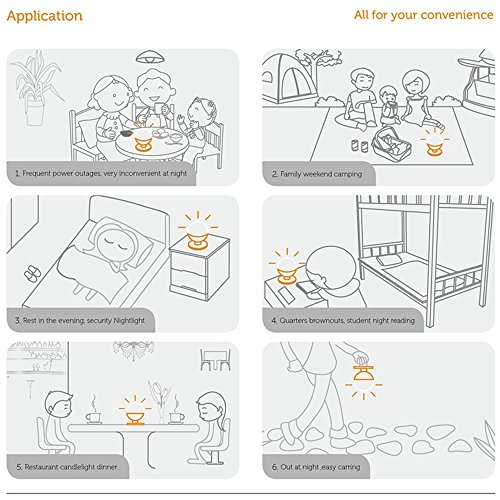 Application

All for your convenience

1. Frequent power outages, very inconvenient at night

2. Family weekend camping

3. Rest in the evening, security Nightlight

4. Quarters brownouts, student night reading

5. Restaurant candlelight dinner

6. Out at night ,easy carring