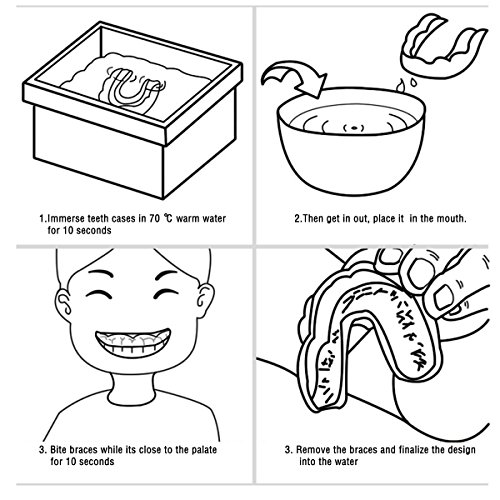 1.Immerse teeth cases in 70 ℃ warm water for 10 seconds

2.Then get in out, place it  in the mouth.

3. Bite braces while its close to the palate for 10 seconds

3. Remove the braces and finalize the design into the water