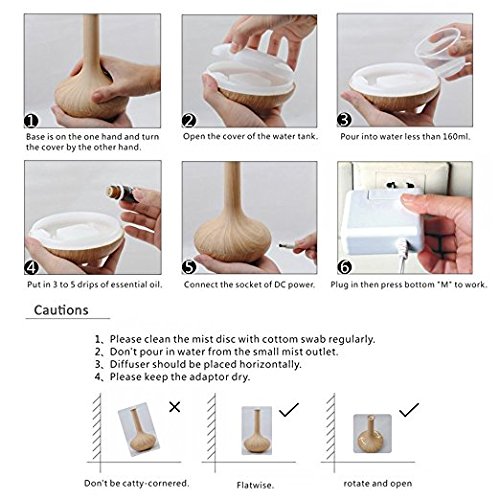 1 Base is on the one hand and turn the cover by the other hand.

2 Open the cover of the water tank.

3 Pour into water less than 160ml.

4 Put in 3 to 5 drips of essential oil.

5 Connect the socket of DC power.

6 Plug in then press bottom "M" to work.

Cautions

1、Please clean the mist disc with cottom swab regularly.
2、Don't pour in water from the small mist outlet.
3、Diffuser should be placed horizontally.
4、Please keep the adaptor dry.

Don't be catty-cornered.

Flatwise.

rotate and open