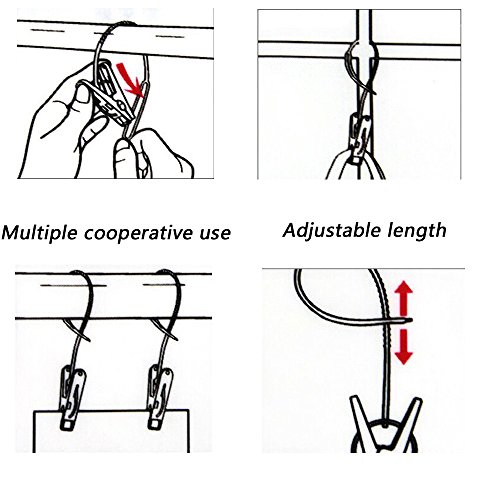 Multiple cooperative use

Adjustable length