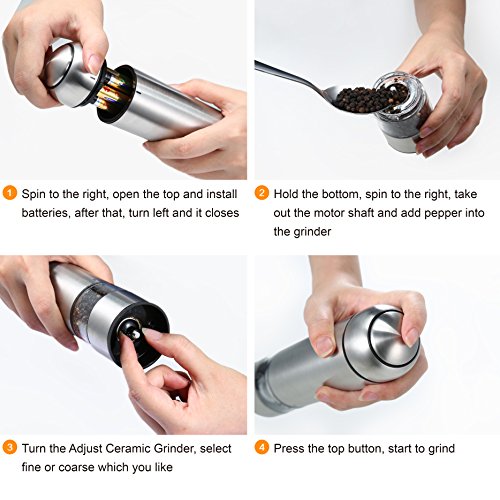 1 Spin to the right, open the top and install batteries, after that, turn left and it closes

2 Hold the bottom, spin to the right, take out the motor shaft and add pepper into the grinder

3 Turn the Adjust Ceramic Grinder, select fine or coarse which you like

4 Press the top button, start to grind