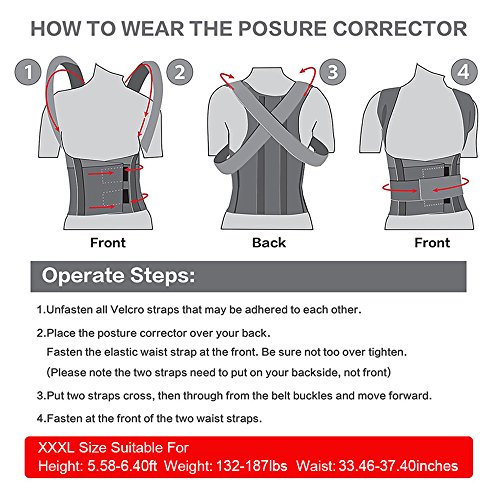 HOW TO WEAR THE POSURE CORRECTOR

1

2

3

4

Front

Back

Front

Operate Steps:

1.Unfasten all Velcro straps that may be adhered to each other.

2.Place the posture corrector over your back.
Fasten the elastic waist strap at the front. Be sure not too over tighten.
(Please note the two straps need to put on your backside, not front)

3.Put two straps cross, then through from the belt buckles and move forward.

4.Fasten at the front of the two waist straps.

XXXL Size Suitable For
Height: 5.58-6.40ft Weight: 132-187lbs Waist: 33.46-37.40inches