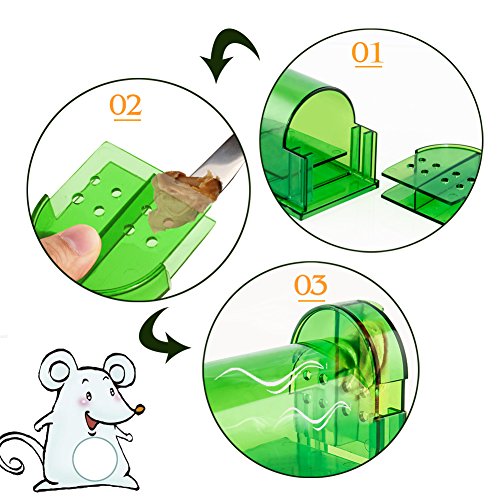 01

02

03