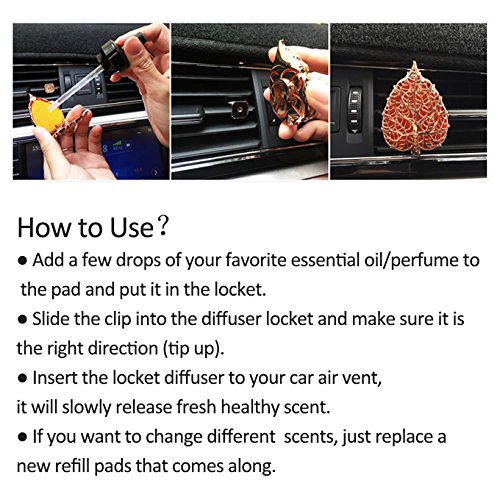 How to Use？

● Add a few drops of your favorite essential oil/perfume to the pad and put it in the locket.

● Slide the clip into the diffuser locket and make sure it is the right direction (tip up).

● Insert the locket diffuser to your car air vent, it will slowly release fresh healthy scent.

● If you want to change different scents, just replace a new refill pads that comes along.