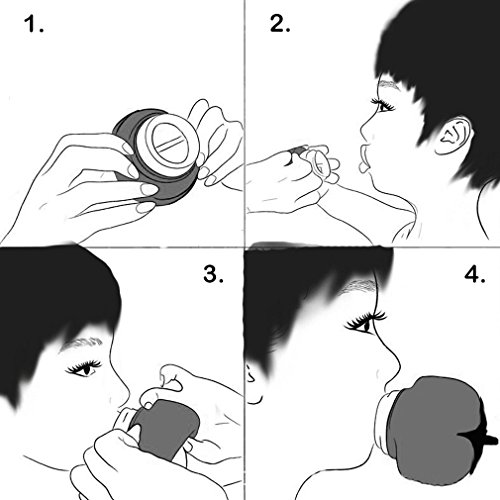 1.

2.

3.

4.