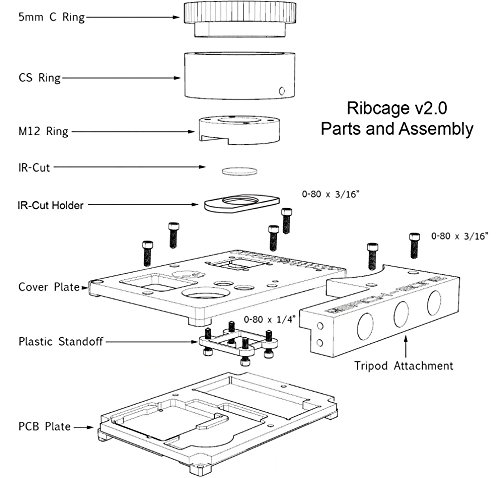 5mm C Ring

CS Ring

Ribcage v2.0
Parts and Assembly

M12 Ring

IR-Cut

IR-Cut Holder

0-80 x 3/16"

0-80 x 3/16"

Cover Plate

0-80 x 1/4"

Plastic Standoff

Tripod Attachment

PCB Plate