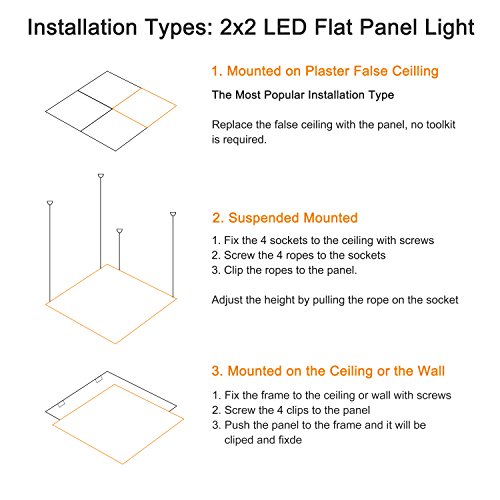 Installation Types: 2x2 LED Flat Panel Light

1. Mounted on Plaster False Ceilling

The Most Popular Installation Type

Replace the false ceiling with the panel, no toolkit is required.

2. Suspended Mounted

1. Fix the 4 sockets to the ceiling with screws
2. Screw the 4 ropes to the sockets
3. Clip the ropes to the panel.

Adjust the height by pulling the rope on the socket

3. Mounted on the Ceiling or the Wall

1. Fix the frame to the ceiling or wall with screws
2. Screw the 4 clips to the panel
3. Push the panel to the frame and it will be cliped and fixde