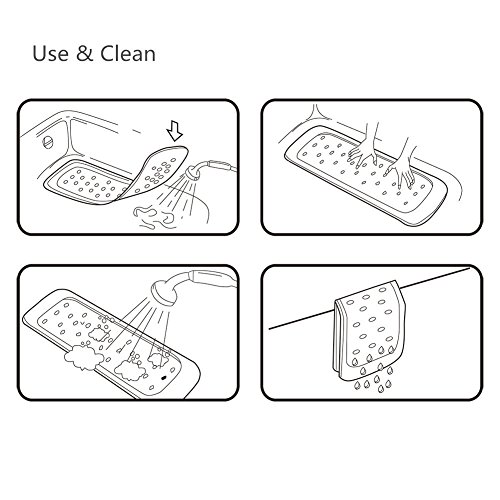 Use & Clean