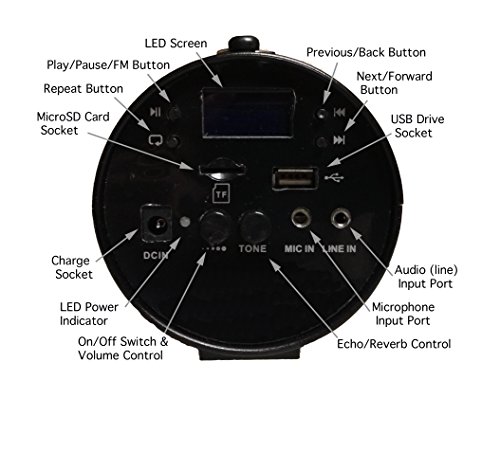 LED Screen

Play/Pause/FM Button

Repeat Button

MicroSD Card Socket

Previous/Back Button

Next/Forward Button

USB Drive Socket

TF

DCIN

TONE

MIC IN

LINE IN

Charge Socket

LED Power Indicator

On/Off Switch & Volume Control

Audio (line) Input Port

Microphone Input Port

Echo/Reverb Control