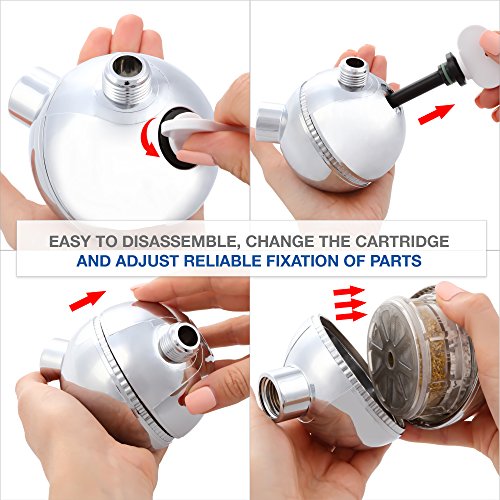 EASY TO DISASSEMBLE, CHANGE THE CARTRIDGE
AND ADJUST RELIABLE FIXATION OF PARTS