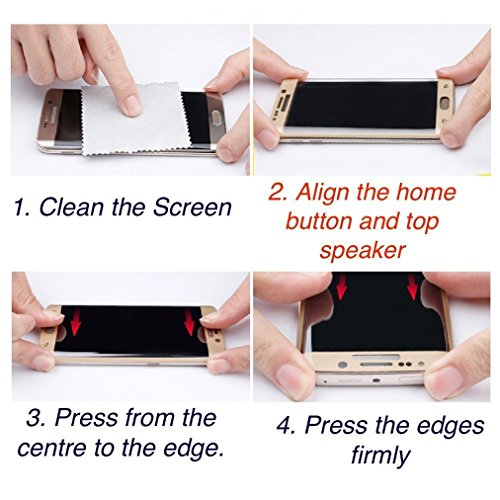 SAMSUNG

1. Clean the Screen

2. Align the home button and top speaker

3. Press from the centre to the edge.

4. Press the edges firmly