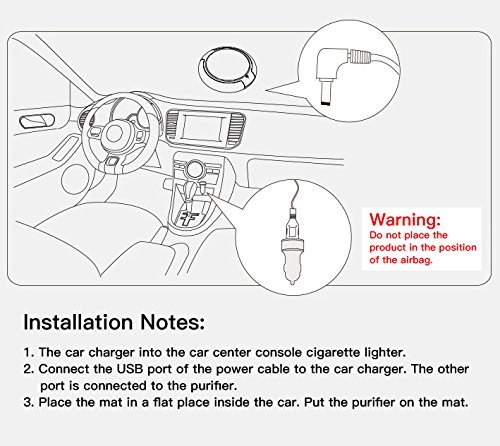 Warning:
Do not place the product in the position of the airbag.

Installation Notes:

1. The car charger into the car center console cigarette lighter.
2. Connect the USB port of the power cable to the car charger. The other port is connected to the purifier.
3. Place the mat in a flat place inside the car. Put the purifier on the mat.